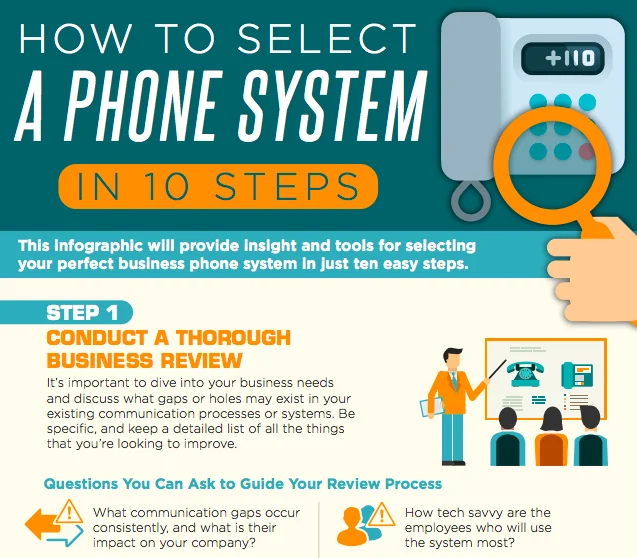 HOW TO SELECT
A PHONE SYSTEM
IN 10 STEPS

+110

This infographic will provide insight and tools for selecting your perfect business phone system in just ten easy steps.

STEP 1
CONDUCT A THOROUGH BUSINESS REVIEW
It's important to dive into your business needs and discuss what gaps or holes may exist in your existing communication processes or systems. Be specific, and keep a detailed list of all the things that you're looking to improve.

Questions You Can Ask to Guide Your Review Process

What communication gaps occur consistently, and what is their impact on your company?

How tech savvy are the employees who will use the system most?